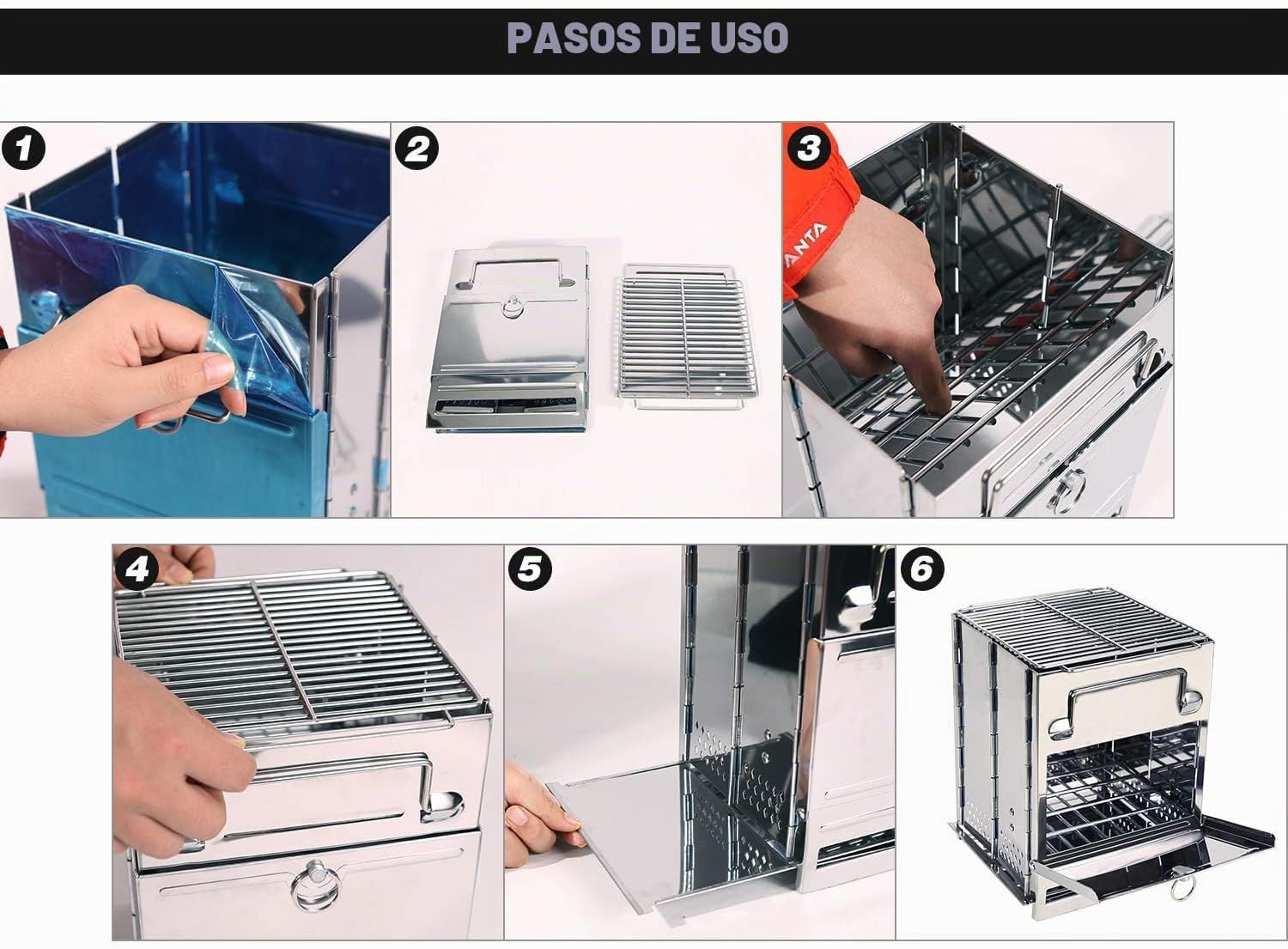 PASOS DE USO

1

2

3

ANTA

4

5

6